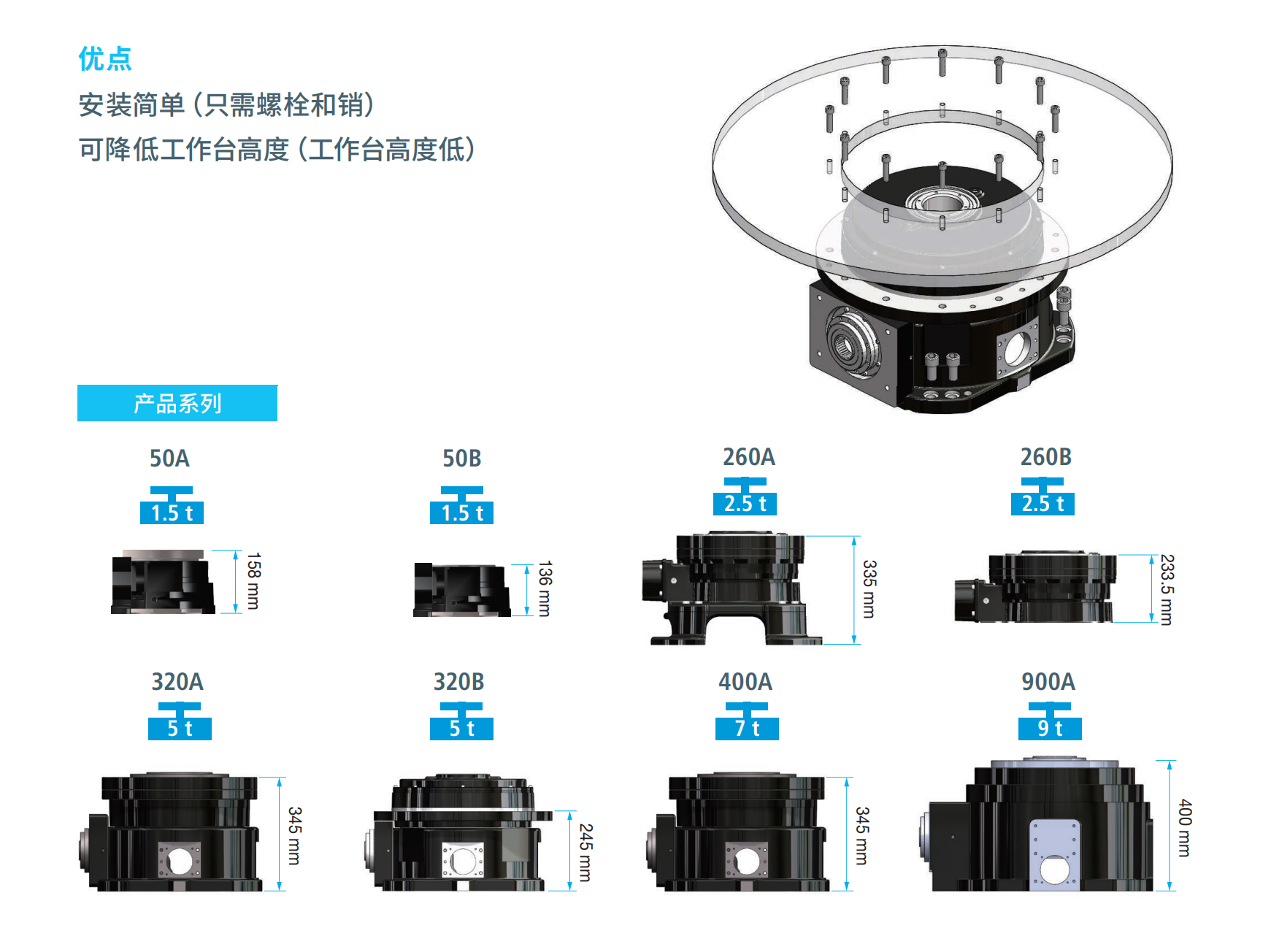 优点

安装简单（只需螺栓和销）

可降低工作台高度（工作台高度低）

产品系列

50A

1.5 t

158 mm

50B

1.5 t

136 mm

260A

2.5 t

335 mm

260B

2.5 t

233.5 mm

320A

5 t

345 mm

320B

5 t

245 mm

400A

7 t

345 mm

900A

9 t

400 mm